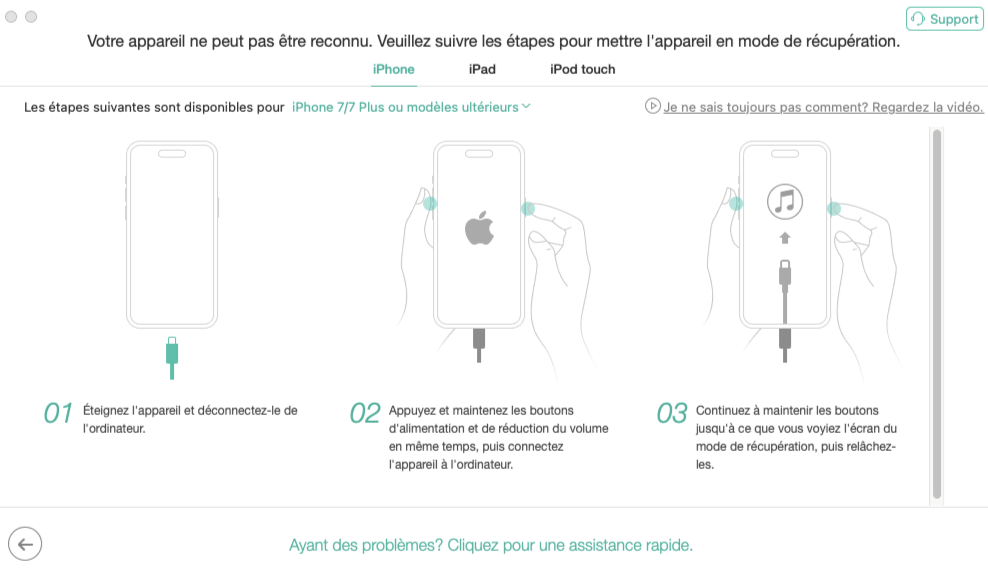 Support

Votre appareil ne peut pas être reconnu. Veuillez suivre les étapes pour mettre l'appareil en mode de récupération.

iPhone iPad iPod touch

Les étapes suivantes sont disponibles pour iPhone 7/7 Plus ou modèles ultérieurs

Je ne sais toujours pas comment? Regardez la vidéo.

01 Éteignez l'appareil et déconnectez-le de l'ordinateur.

02 Appuyez et maintenez les boutons d'alimentation et de réduction du volume en même temps, puis connectez l'appareil à l'ordinateur.

03 Continuez à maintenir les boutons jusqu'à ce que vous voyiez l'écran du mode de récupération, puis relâchez-les.

Ayant des problèmes? Cliquez pour une assistance rapide.