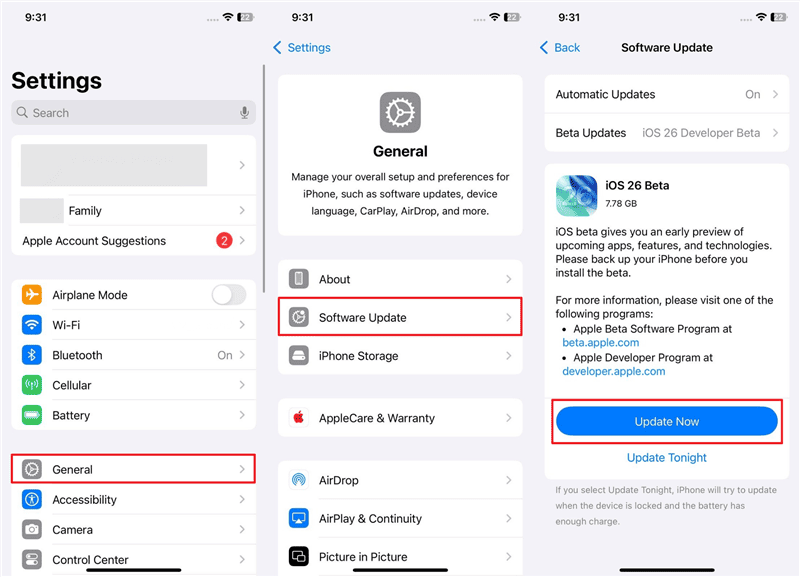 9:31

22

Settings

Search

Family

Apple Account Suggestions 2

Airplane Mode

Wi-Fi

Bluetooth On

Cellular

Battery

General

Accessibility

Camera

Control Center

9:31

22

Settings

General

Manage your overall setup and preferences for iPhone, such as software updates, device language, CarPlay, AirDrop, and more.

About

Software Update

iPhone Storage

AppleCare & Warranty

AirDrop

AirPlay & Continuity

Picture in Picture

9:31

22

Back Software Update

Automatic Updates On

Beta Updates iOS 26 Developer Beta

iOS 26 Beta
7.78 GB

iOS beta gives you an early preview of upcoming apps, features, and technologies. Please back up your iPhone before you install the beta.

For more information, please visit one of the following programs:
• Apple Beta Software Program at beta.apple.com
• Apple Developer Program at developer.apple.com

Update Now

Update Tonight

If you select Update Tonight, iPhone will try to update when the device is locked and the battery has enough charge.