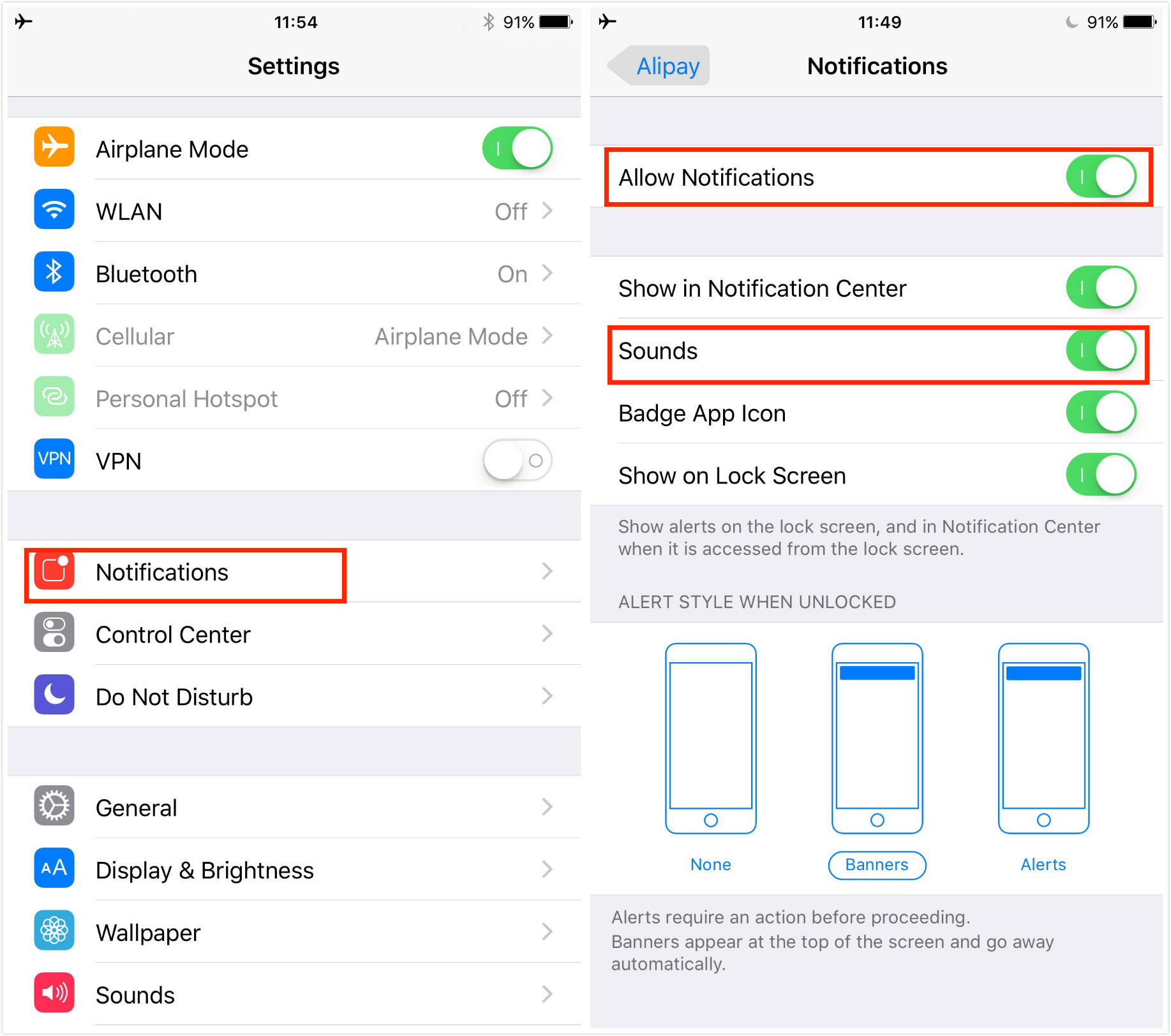 11:54 91%

Settings

Airplane Mode

WLAN Off

Bluetooth On

Cellular Airplane Mode

Personal Hotspot Off

VPN VPN

Notifications

Control Center

Do Not Disturb

General

AA Display & Brightness

Wallpaper

Sounds

11:49 91%

Alipay Notifications

Allow Notifications

Show in Notification Center

Sounds

Badge App Icon

Show on Lock Screen

Show alerts on the lock screen, and in Notification Center when it is accessed from the lock screen.

ALERT STYLE WHEN UNLOCKED

None Banners Alerts

Alerts require an action before proceeding. Banners appear at the top of the screen and go away automatically.