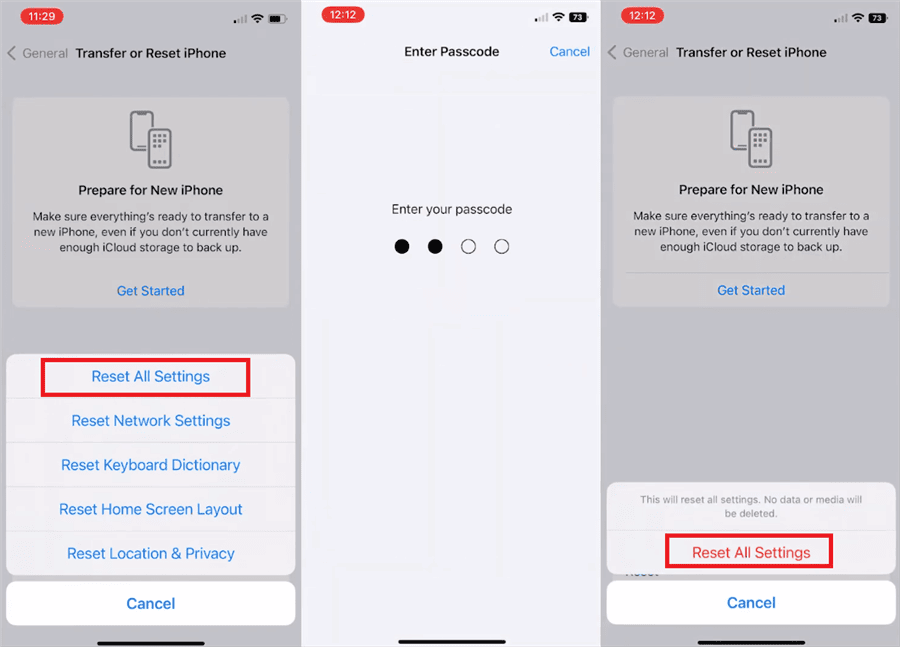 11:29

General Transfer or Reset iPhone

Prepare for New iPhone

Make sure everything's ready to transfer to a new iPhone, even if you don't currently have enough iCloud storage to back up.

Get Started

Reset All Settings

Reset Network Settings

Reset Keyboard Dictionary

Reset Home Screen Layout

Reset Location & Privacy

Cancel

12:12 73

Enter Passcode Cancel

Enter your passcode

12:12 73

General Transfer or Reset iPhone

Prepare for New iPhone

Make sure everything's ready to transfer to a new iPhone, even if you don't currently have enough iCloud storage to back up.

Get Started

This will reset all settings. No data or media will be deleted.

Reset All Settings

Reset

Cancel