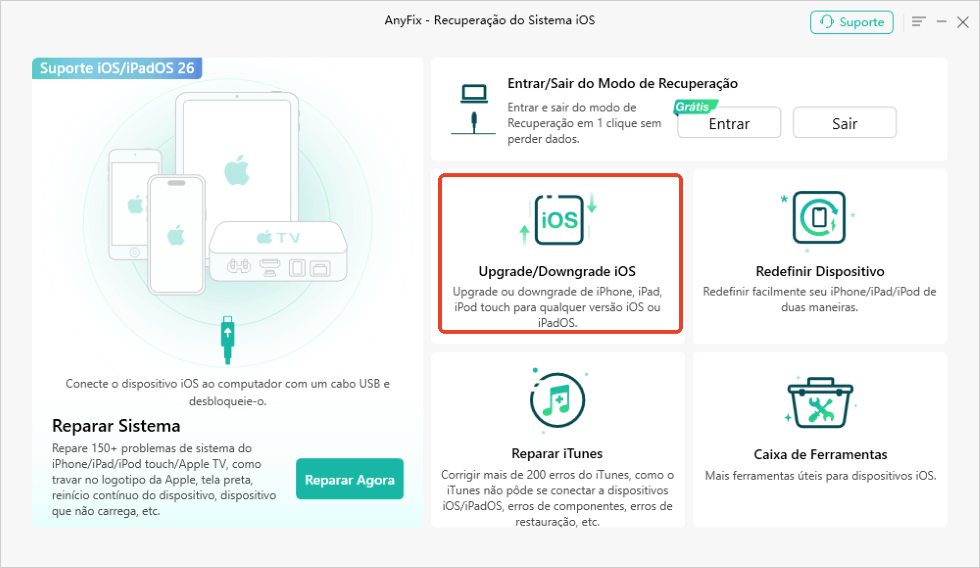 AnyFix - Recuperação do Sistema iOS

Suporte

Suporte iOS/iPadOS 26

TV

Conecte o dispositivo iOS ao computador com um cabo USB e desbloqueie-o.

Reparar Sistema

Repare 150+ problemas de sistema do iPhone/iPad/iPod touch/Apple TV, como travar no logotipo da Apple, tela preta, reinício contínuo do dispositivo, dispositivo que não carrega, etc.

Reparar Agora

Entrar/Sair do Modo de Recuperação

Entrar e sair do modo de Recuperação em 1 clique sem perder dados.

Grátis

Entrar

Sair

iOS

Upgrade/Downgrade iOS

Upgrade ou downgrade de iPhone, iPad, iPod touch para qualquer versão iOS ou iPadOS.

Redefinir Dispositivo

Redefinir facilmente seu iPhone/iPad/iPod de duas maneiras.

Reparar iTunes

Corrigir mais de 200 erros do iTunes, como o iTunes não pôde se conectar a dispositivos iOS/iPadOS, erros de componentes, erros de restauração, etc.

Caixa de Ferramentas

Mais ferramentas úteis para dispositivos iOS.